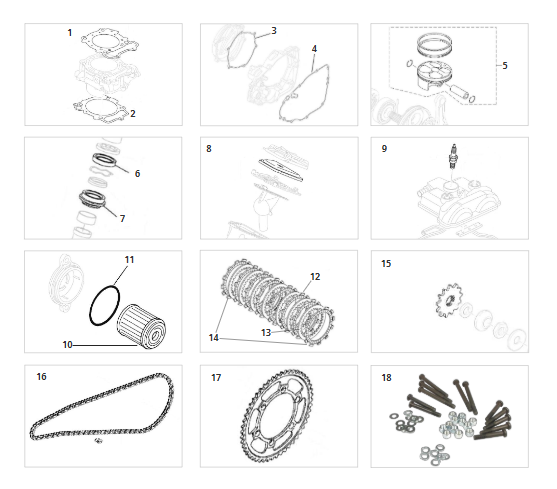 1
2
3
4
5
6
7
8
9
11
10
12
13
14
15
16
17
18